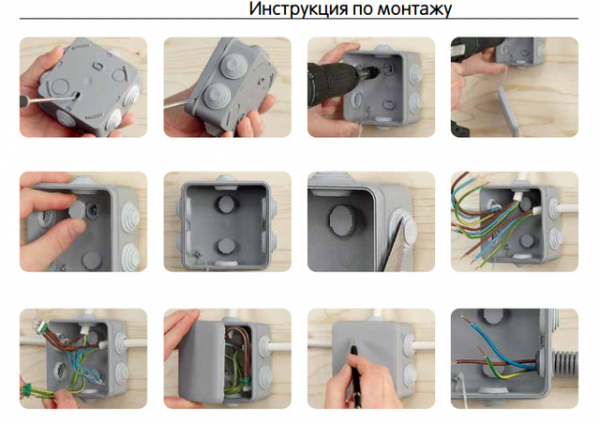 Инструкция по монтажу